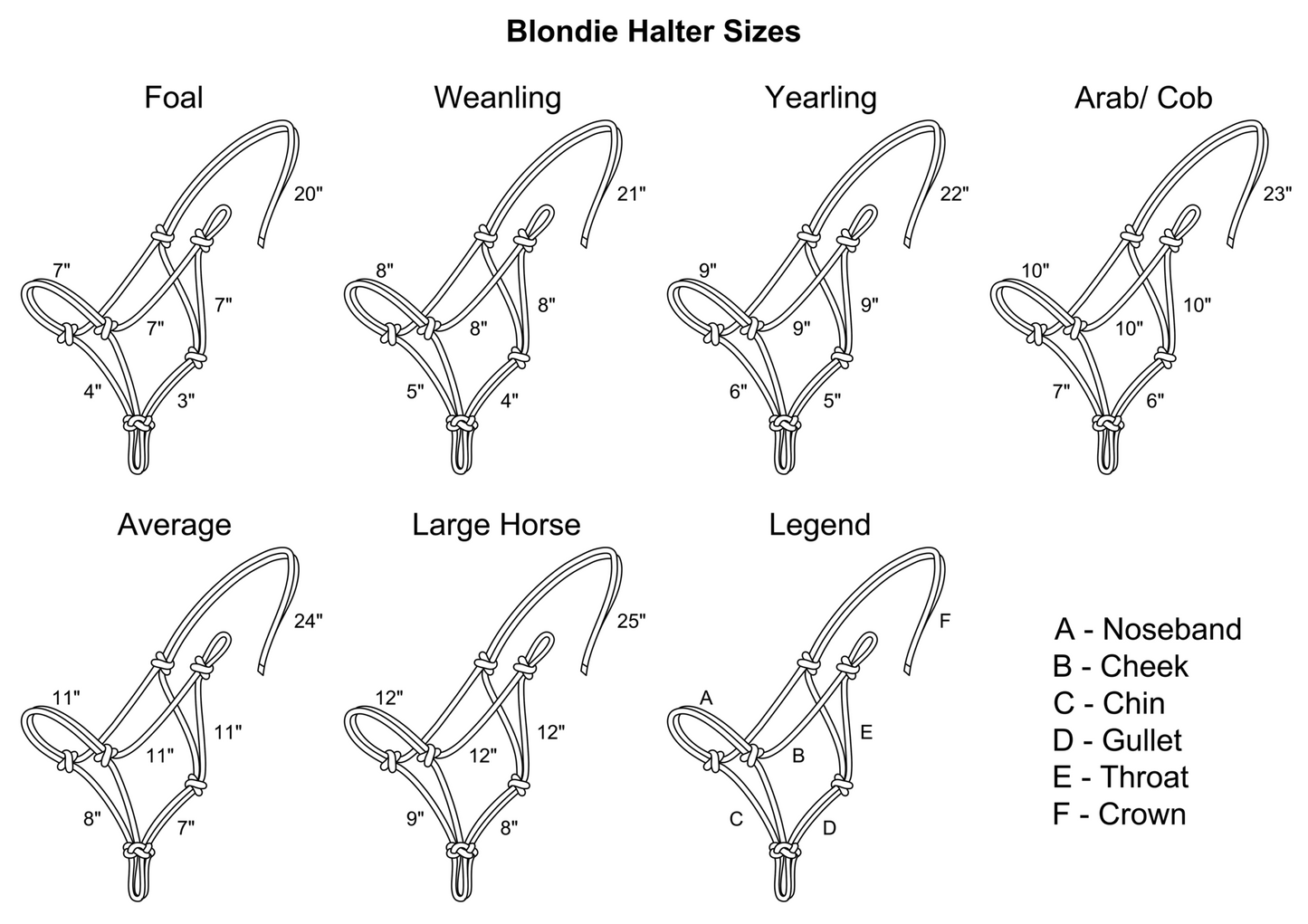 Blondie Halter Sizes

Foal

20"
7"
7"
7"
4"
3"

Weanling

21"
8"
8"
8"
5"
4"

Yearling

22"
9"
9"
9"
6"
5"

Arab/ Cob

23"
10"
10"
10"
7"
6"

Average

24"
11"
11"
11"
8"
7"

Large Horse

25"
12"
12"
12"
9"
8"

Legend

F
A
B
E
C
D

A - Noseband
B - Cheek
C - Chin
D - Gullet
E - Throat
F - Crown