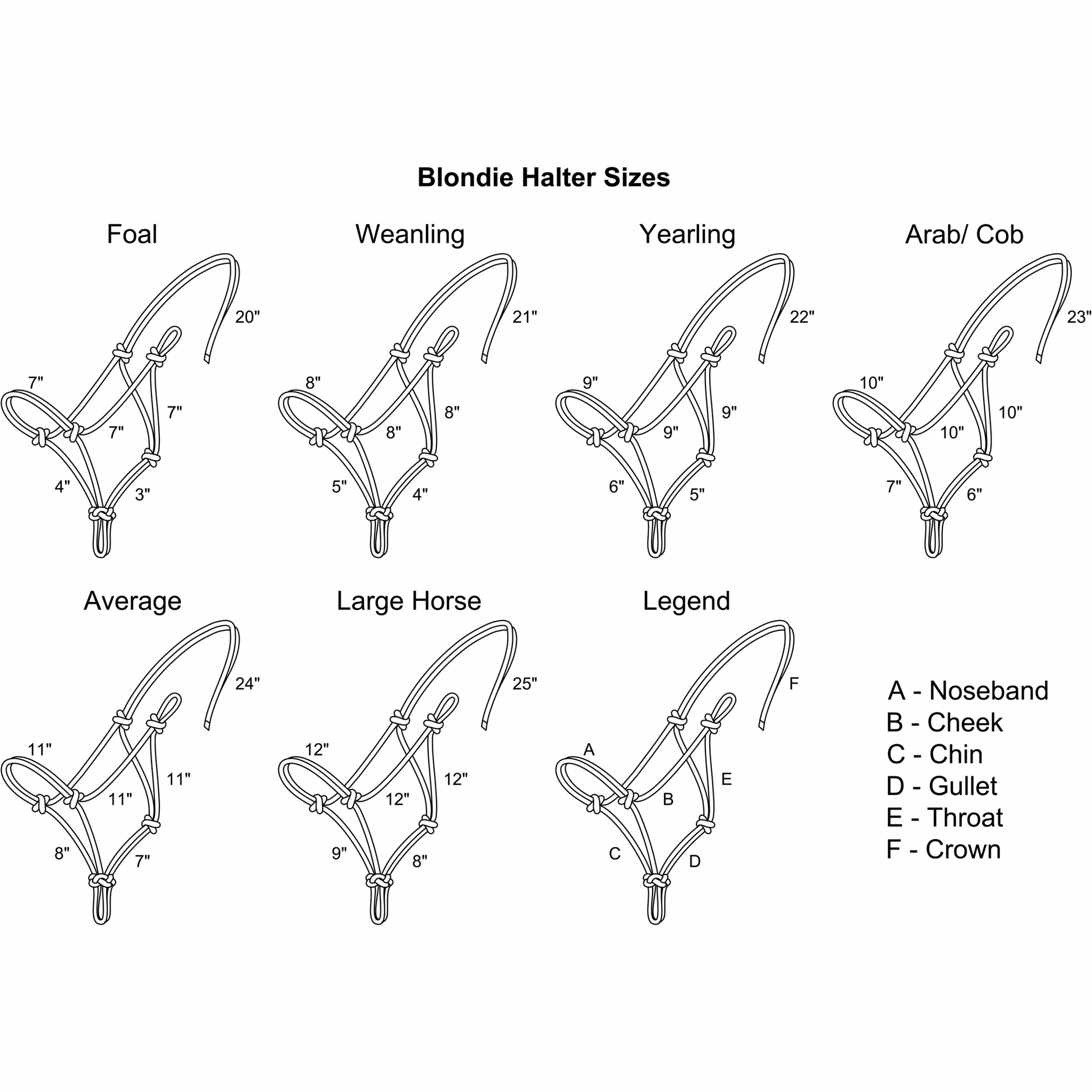 Blondie Halter Sizes

Foal

20"
7"
7"
7"
4"
3"

Weanling

21"
8"
8"
8"
5"
4"

Yearling

22"
9"
9"
9"
6"
5"

Arab/ Cob

23"
10"
10"
10"
7"
6"

Average

24"
11"
11"
11"
8"
7"

Large Horse

25"
12"
12"
12"
9"
8"

Legend

F
A
E
B
C
D

A - Noseband
B - Cheek
C - Chin
D - Gullet
E - Throat
F - Crown