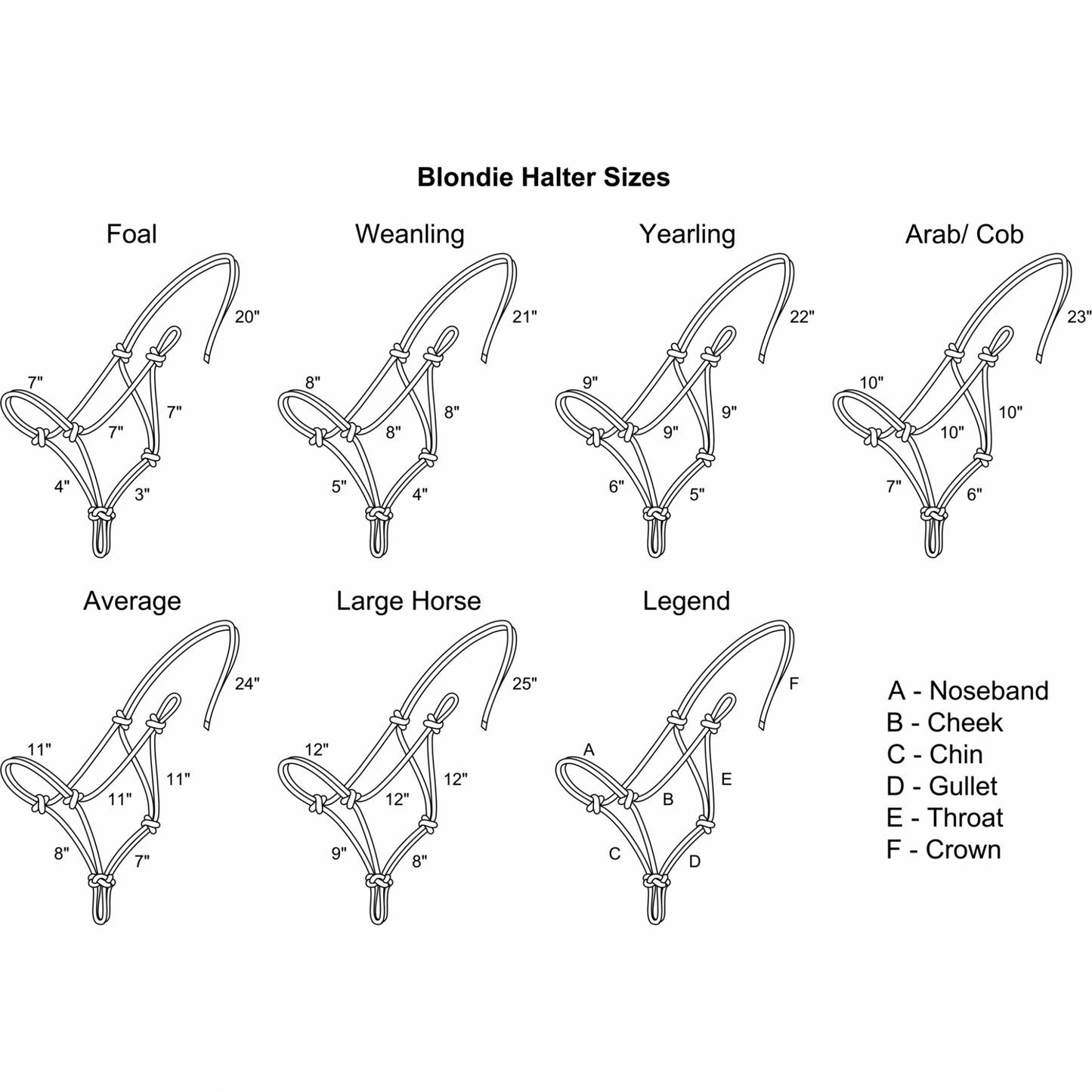 Blondie Halter Sizes

Foal
20"
7"
7"
7"
4"
3"

Weanling
21"
8"
8"
8"
5"
4"

Yearling
22"
9"
9"
9"
6"
5"

Arab/ Cob
23"
10"
10"
10"
7"
6"

Average
24"
11"
11"
11"
8"
7"

Large Horse
25"
12"
12"
12"
9"
8"

Legend
F
A
E
B
C
D

A - Noseband
B - Cheek
C - Chin
D - Gullet
E - Throat
F - Crown