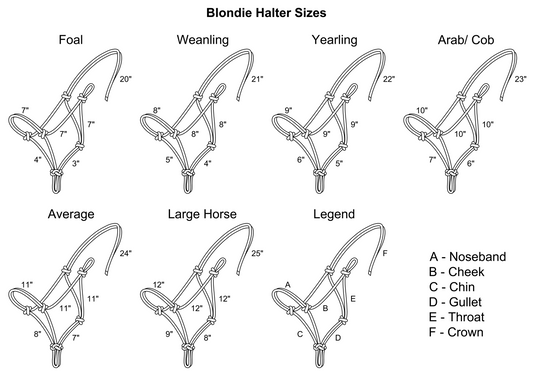 Blondie Halter Sizes

Foal
20"
7"
7"
7"
4"
3"

Weanling
21"
8"
8"
8"
5"
4"

Yearling
22"
9"
9"
9"
6"
5"

Arab/ Cob
23"
10"
10"
10"
7"
6"

Average
24"
11"
11"
11"
8"
7"

Large Horse
25"
12"
12"
12"
9"
8"

Legend
F
A
E
B
C
D

A - Noseband
B - Cheek
C - Chin
D - Gullet
E - Throat
F - Crown